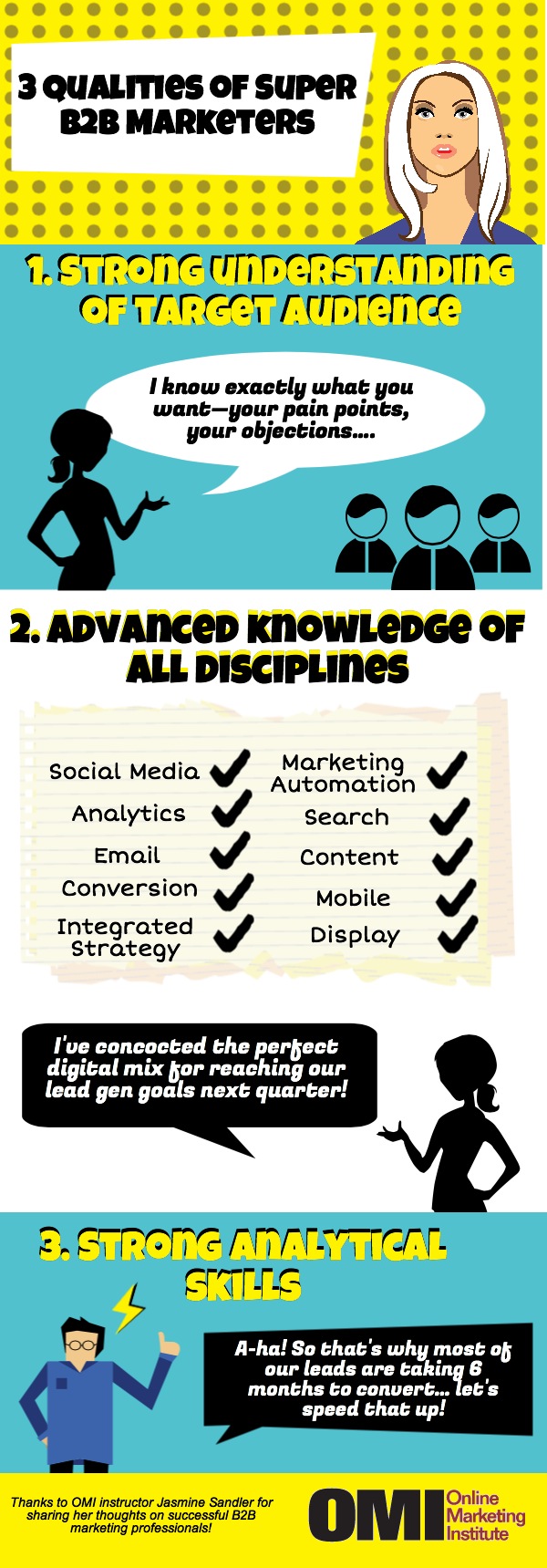 3 QUALITIES OF SUPER B2B MARKETERS

1. STRONG UNDERSTANDING OF TARGET AUDIENCE

I know exactly what you want—your pain points, your objections....

2. ADVANCED KNOWLEDGE OF ALL DISCIPLINES

Social Media
Analytics
Email
Conversion
Integrated Strategy

Marketing Automation
Search
Content
Mobile
Display

I've concocted the perfect digital mix for reaching our lead gen goals next quarter!

3. STRONG ANALYTICAL SKILLS

A-ha! So that's why most of our leads are taking 6 months to convert... let's speed that up!

Thanks to OMI instructor Jasmine Sandler for sharing her thoughts on successful B2B marketing professionals!

OMI Online Marketing Institute